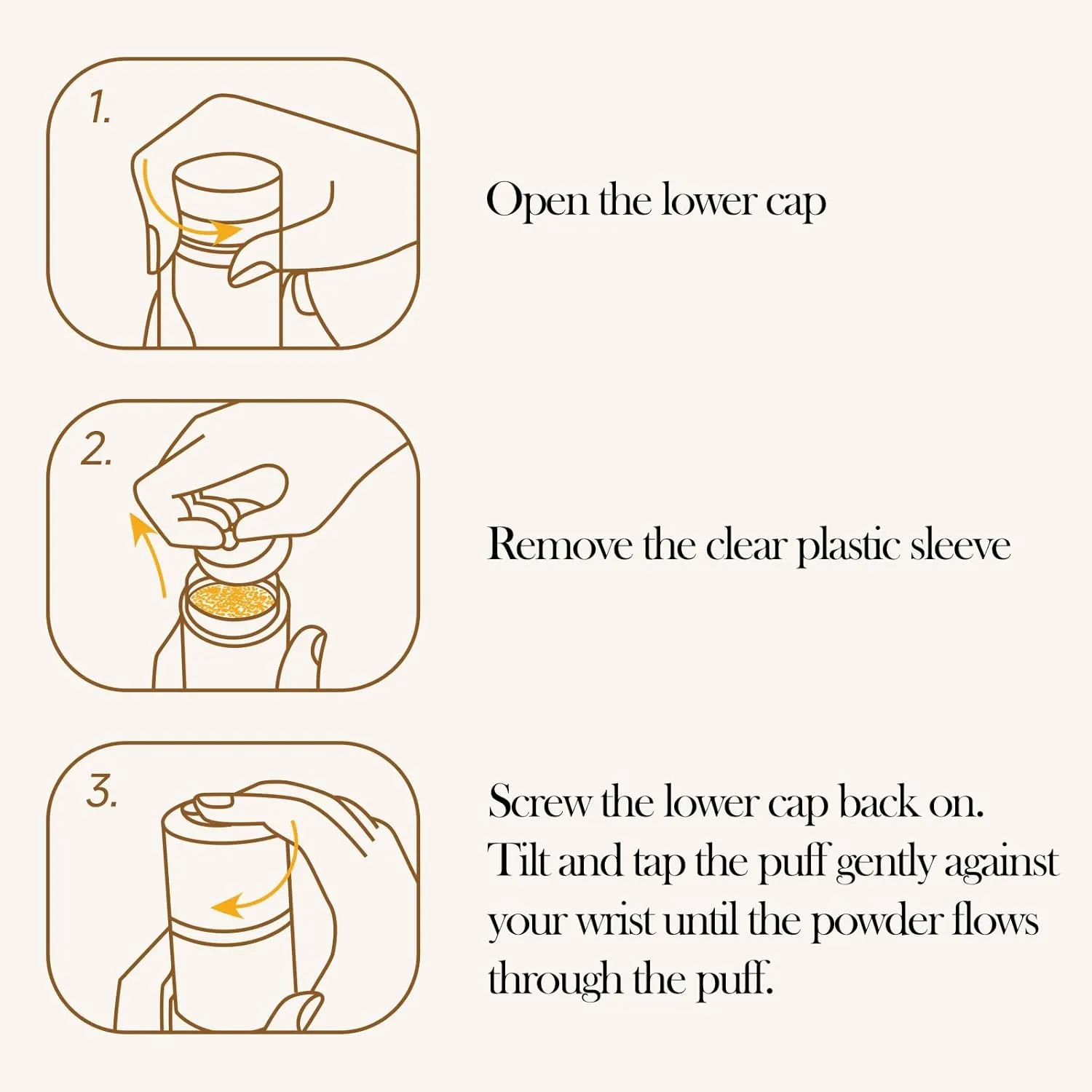 1.

Open the lower cap

2.

Remove the clear plastic sleeve

3.

Screw the lower cap back on. Tilt and tap the puff gently against your wrist until the powder flows through the puff.